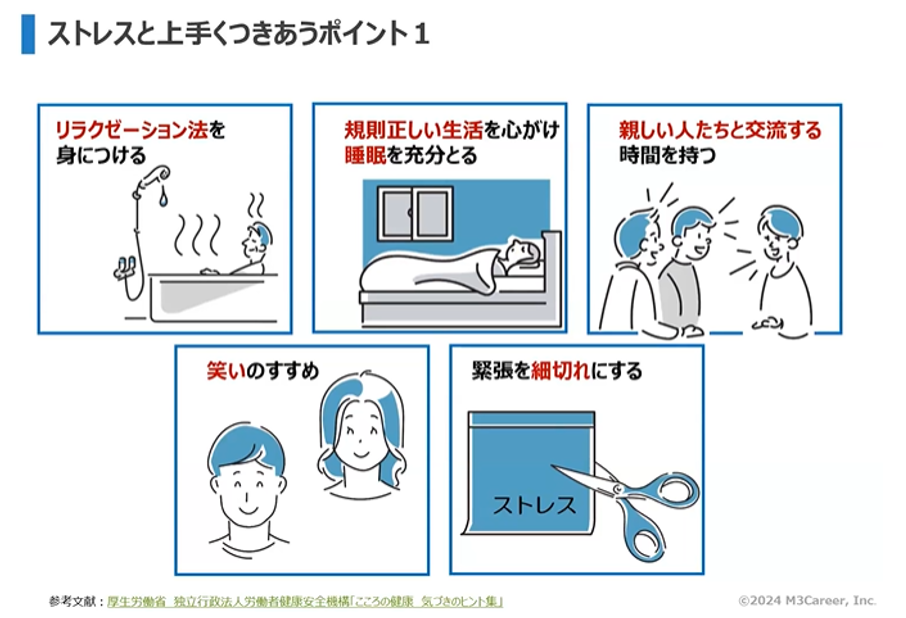 ストレスと上手くつきあうポイント１

リラクゼーション法を身につける

規則正しい生活を心がけ睡眠を充分とる

親しい人たちと交流する時間を持つ

笑いのすすめ

緊張を細切れにする

ストレス

参考文献：厚生労働省　独立行政法人労働者健康安全機構「こころの健康　気づきのヒント集」

©2024 M3Career, Inc.